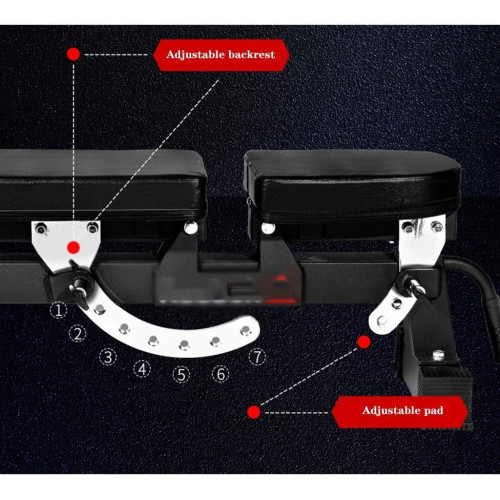 Adjustable backrest

1
2
3
4
5
6
7

Adjustable pad