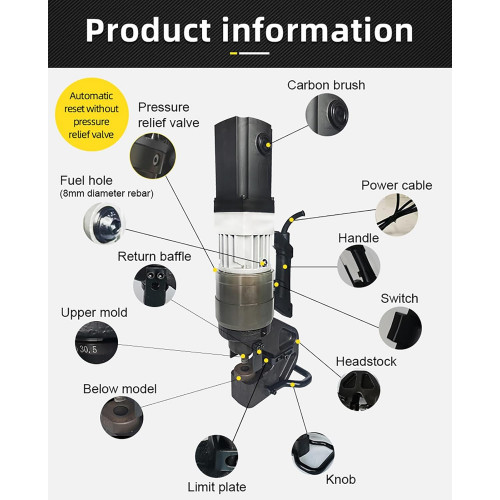 Product information

Automatic reset without pressure relief valve

Pressure relief valve

Carbon brush

Fuel hole
(8mm diameter rebar)

Power cable

Handle

Return baffle

Switch

Upper mold

30.5

Headstock

Below model

Limit plate

Knob