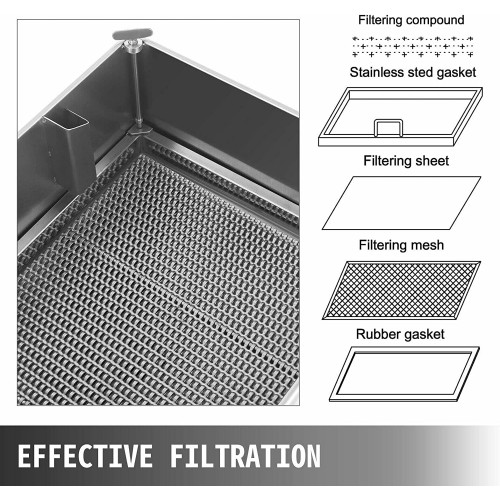 Filtering compound

Stainless sted gasket

Filtering sheet

Filtering mesh

Rubber gasket

EFFECTIVE FILTRATION