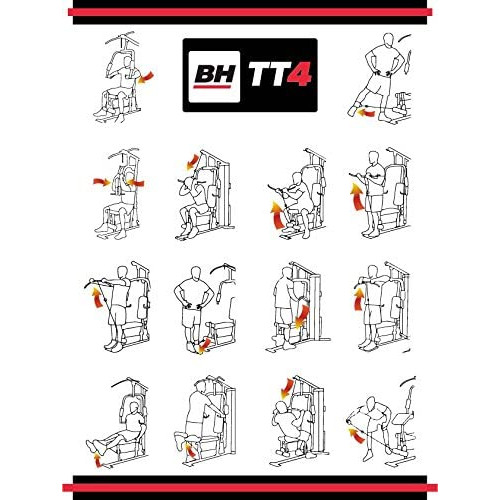 BH TT4